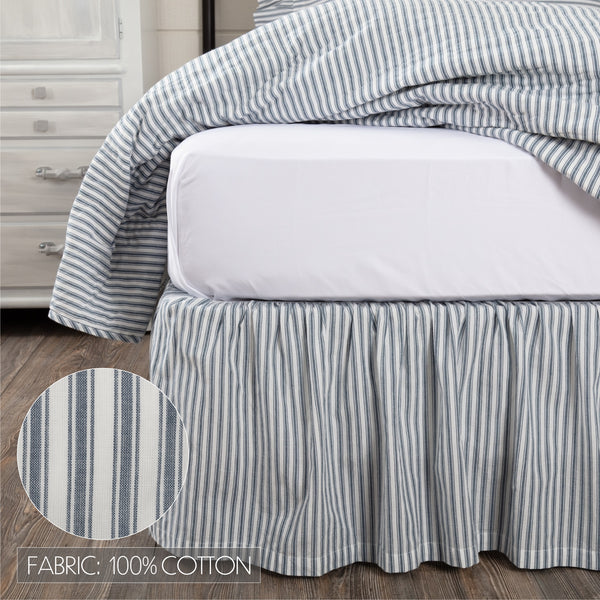 FABRIC: 100% COTTON