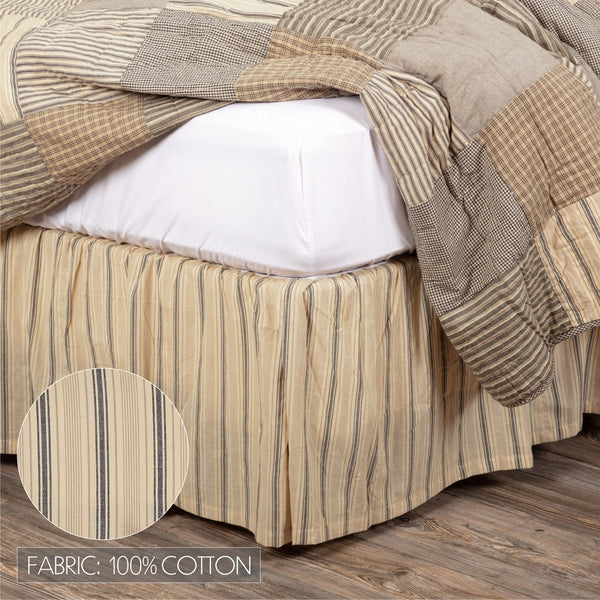 FABRIC: 100% COTTON