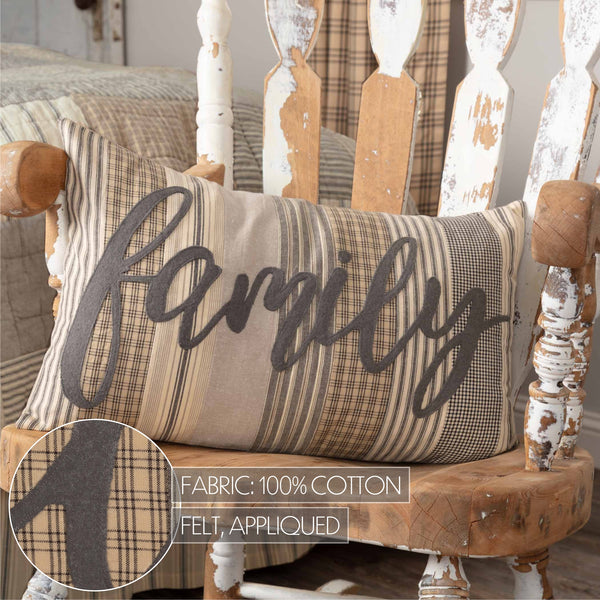 family

FABRIC: 100% COTTON

FELT, APPLIQUED