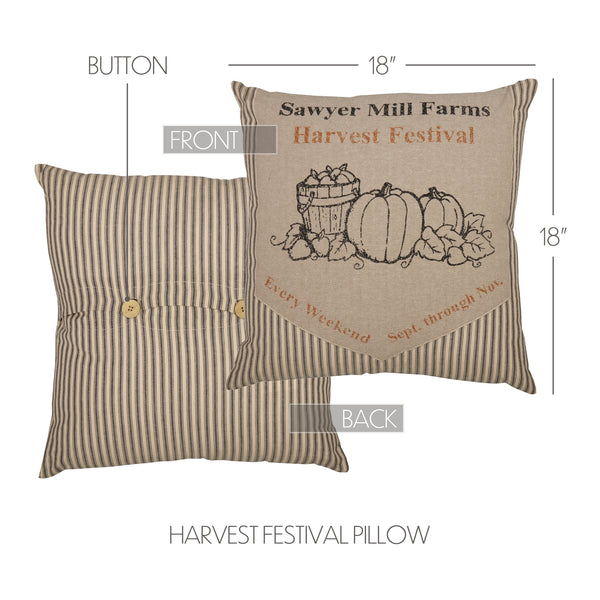 BUTTON

18"

FRONT

Sawyer Mill Farms
Harvest Festival

Every Weekend Sept. through Nov.

18"

BACK

HARVEST FESTIVAL PILLOW