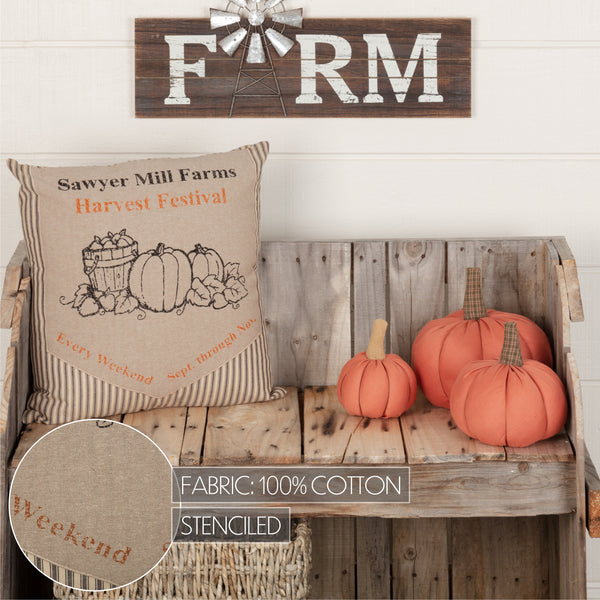 FARM

Sawyer Mill Farms
Harvest Festival

Every Weekend Sept. through Nov.

Weekend

FABRIC: 100% COTTON

STENCILED