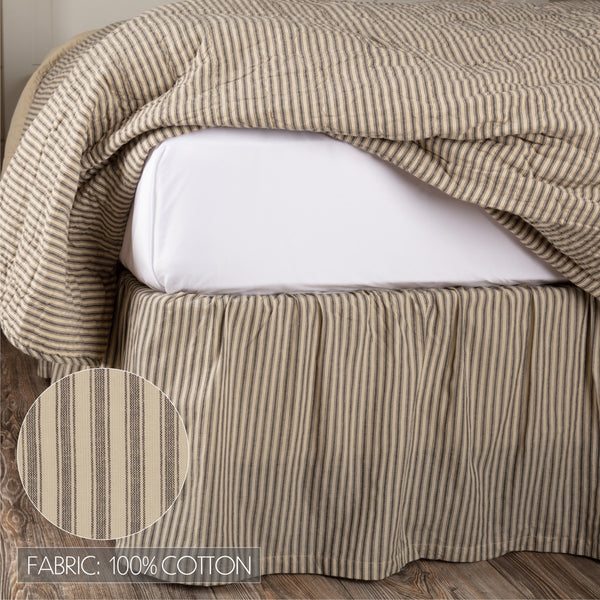 FABRIC: 100% COTTON