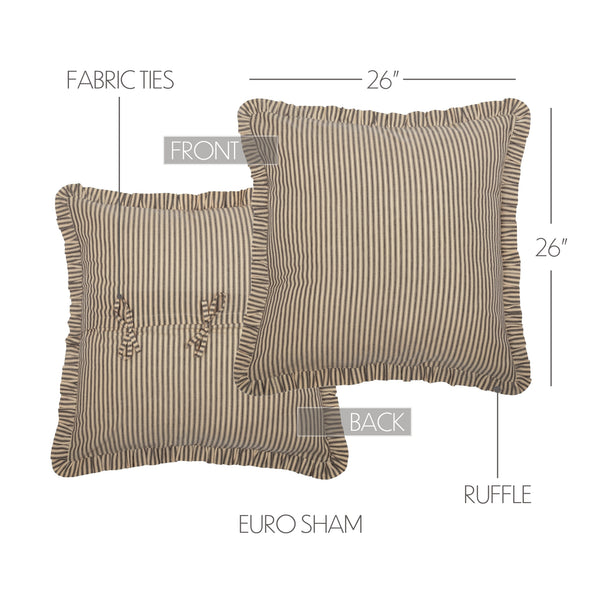 FABRIC TIES

26"

FRONT

26"

BACK

RUFFLE

EURO SHAM