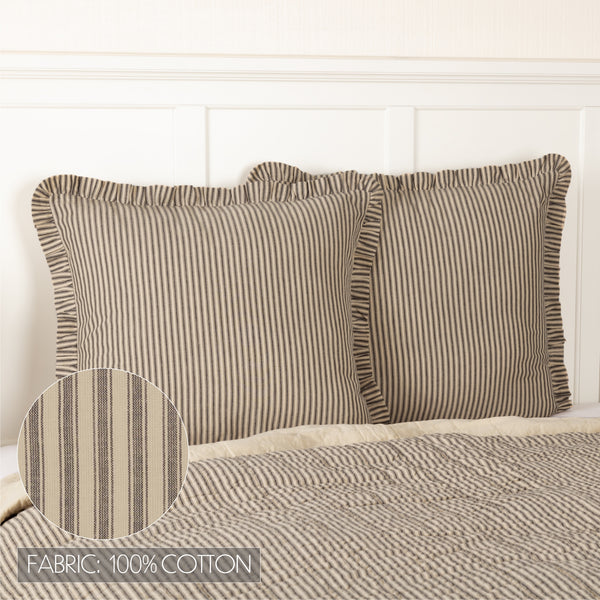 FABRIC: 100% COTTON