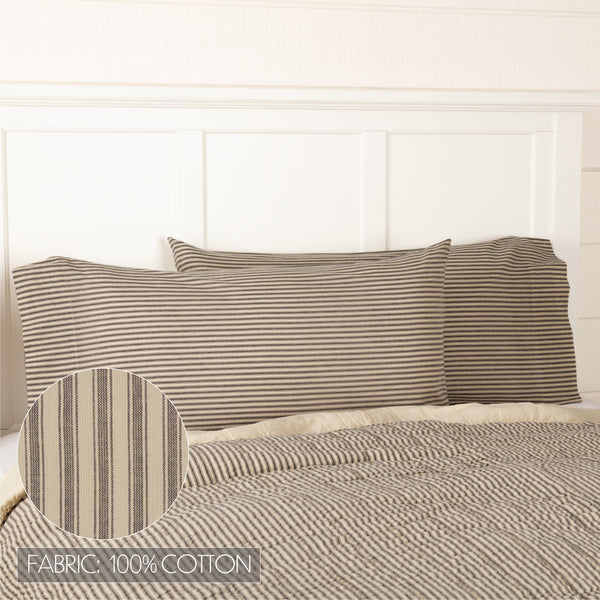 FABRIC: 100% COTTON