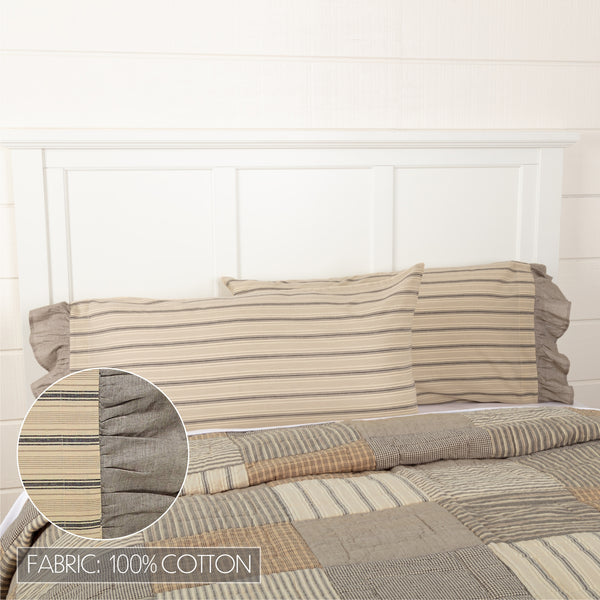 FABRIC: 100% COTTON