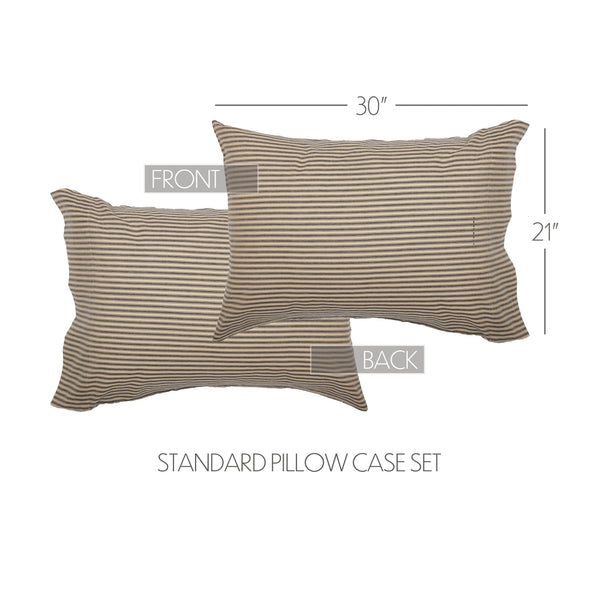 30"

FRONT

21"

BACK

STANDARD PILLOW CASE SET