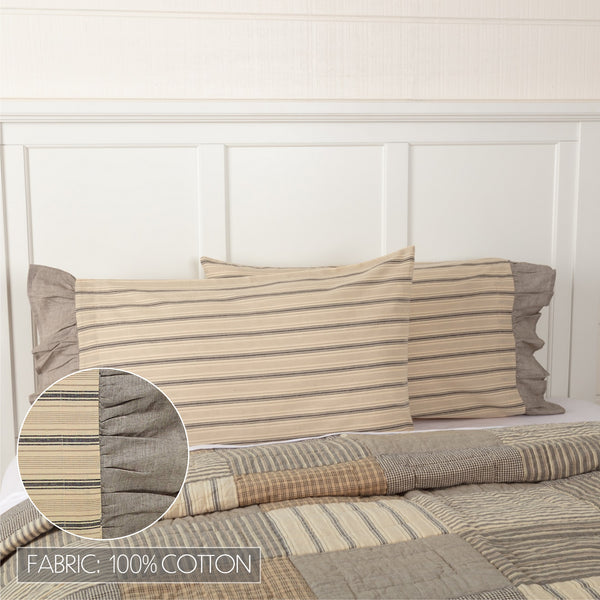 FABRIC: 100% COTTON