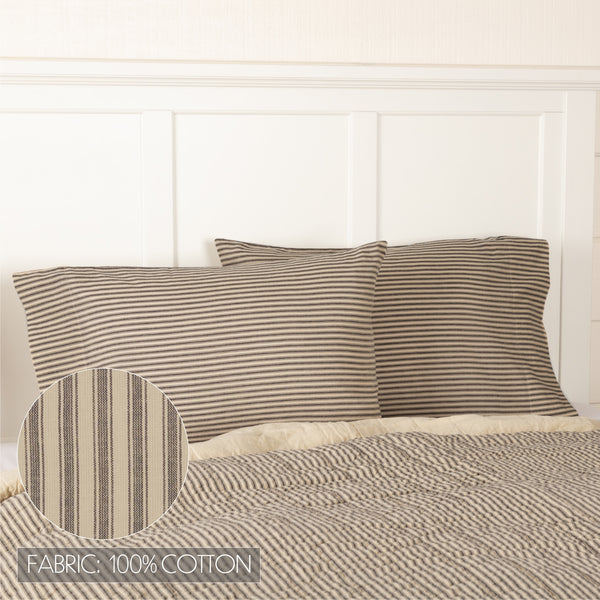 FABRIC: 100% COTTON