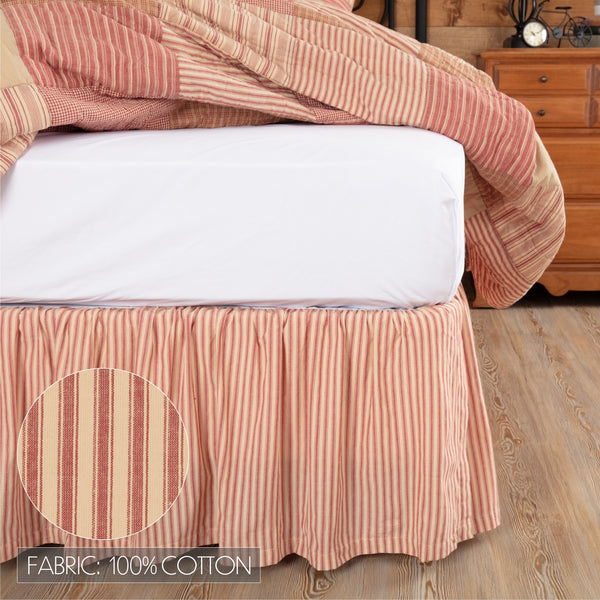 FABRIC: 100% COTTON