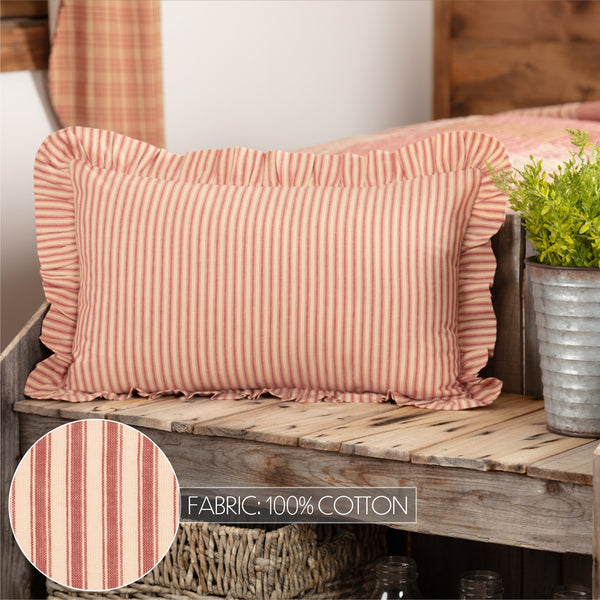 FABRIC: 100% COTTON