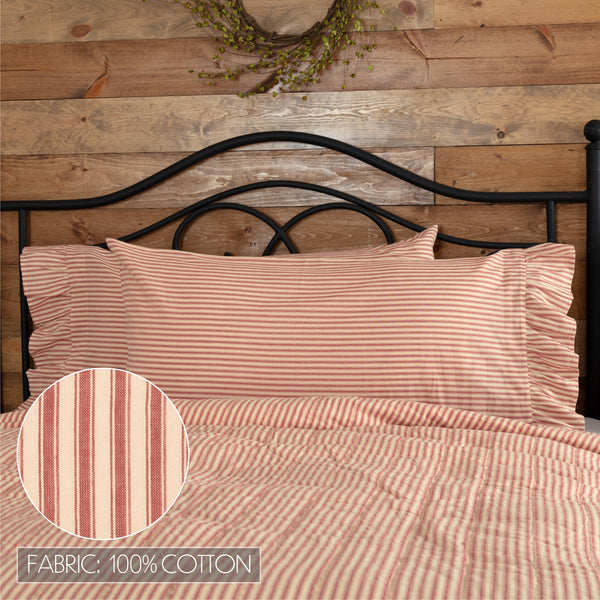 FABRIC: 100% COTTON