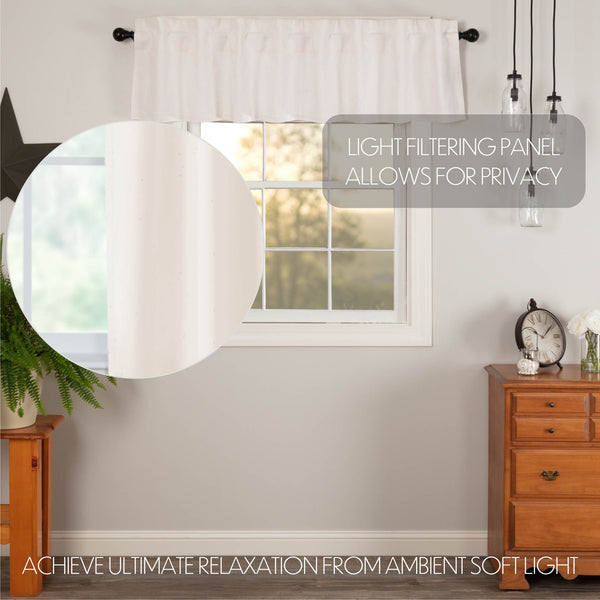 LIGHT FILTERING PANEL ALLOWS FOR PRIVACY

ACHIEVE ULTIMATE RELAXATION FROM AMBIENT SOFT LIGHT