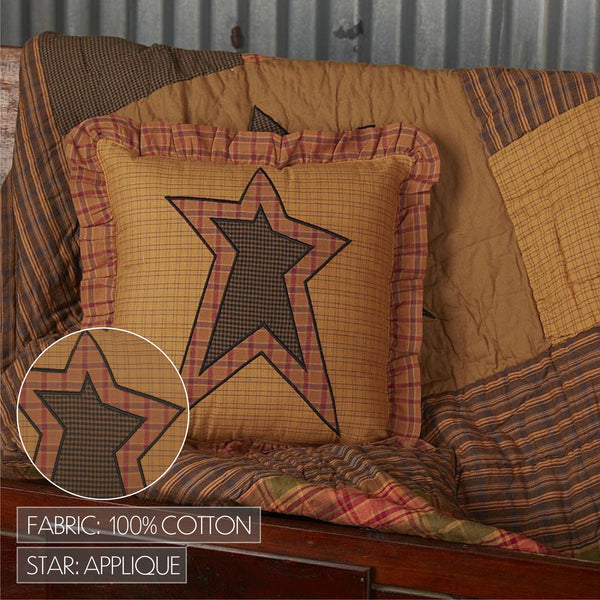 FABRIC: 100% COTTON
STAR: APPLIQUE