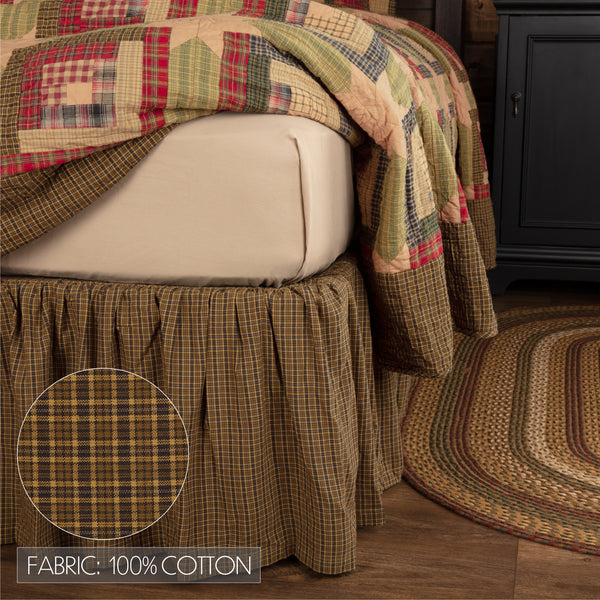 FABRIC: 100% COTTON