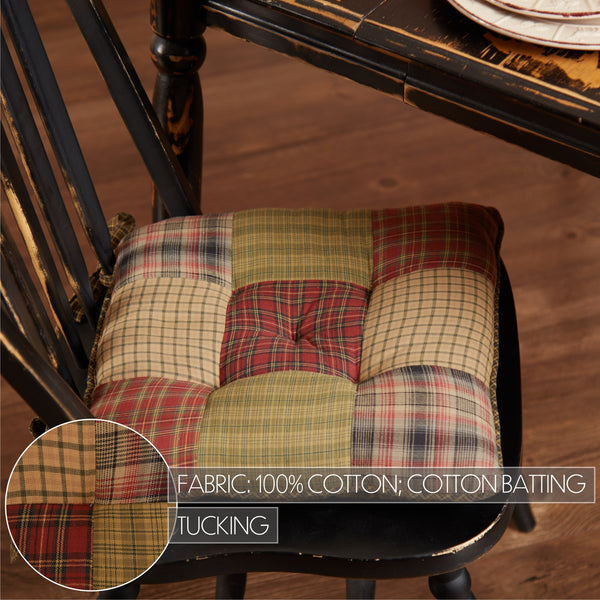 FABRIC: 100% COTTON; COTTON BATTING

TUCKING