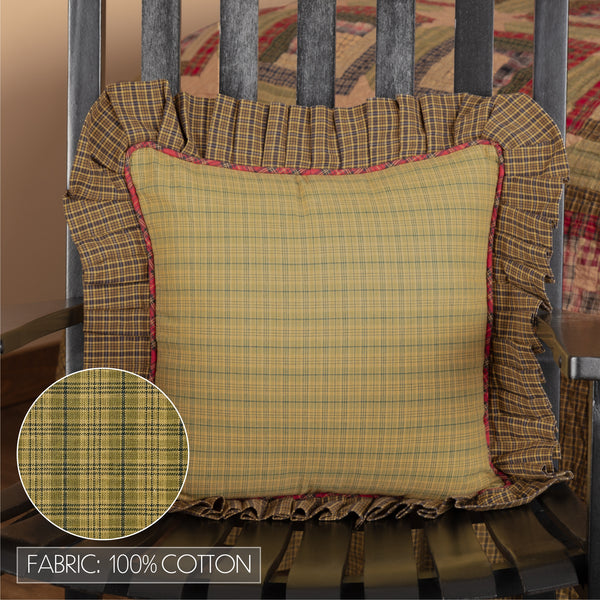 FABRIC: 100% COTTON