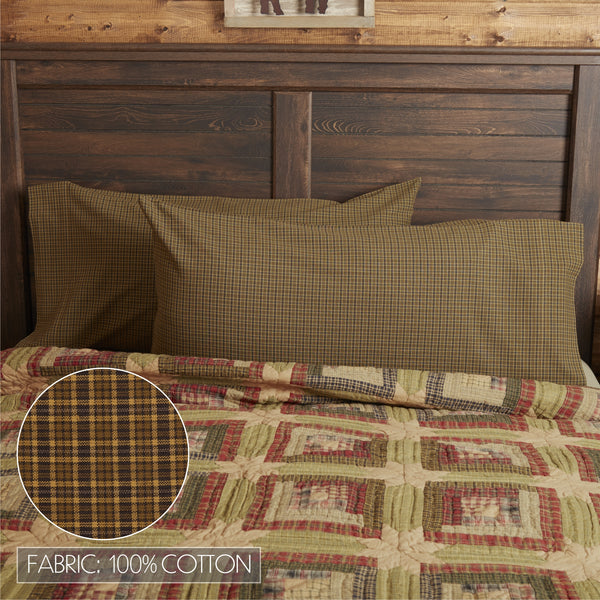 FABRIC: 100% COTTON