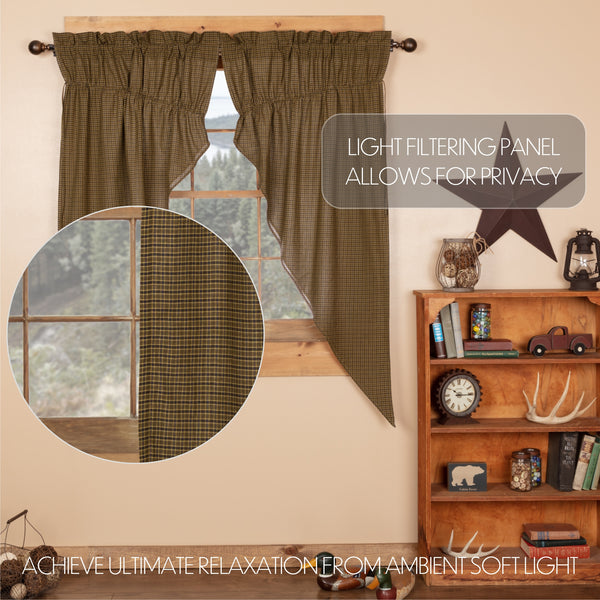 LIGHT FILTERING PANEL ALLOWS FOR PRIVACY

ACHIEVE ULTIMATE RELAXATION FROM AMBIENT SOFT LIGHT