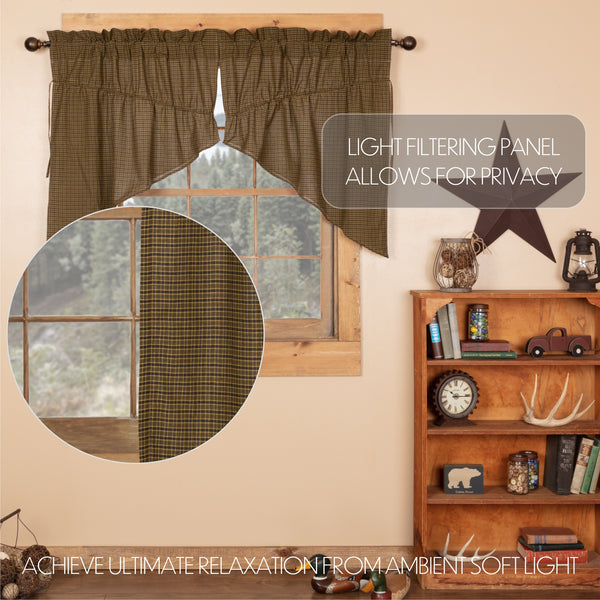 LIGHT FILTERING PANEL ALLOWS FOR PRIVACY

ACHIEVE ULTIMATE RELAXATION FROM AMBIENT SOFT LIGHT