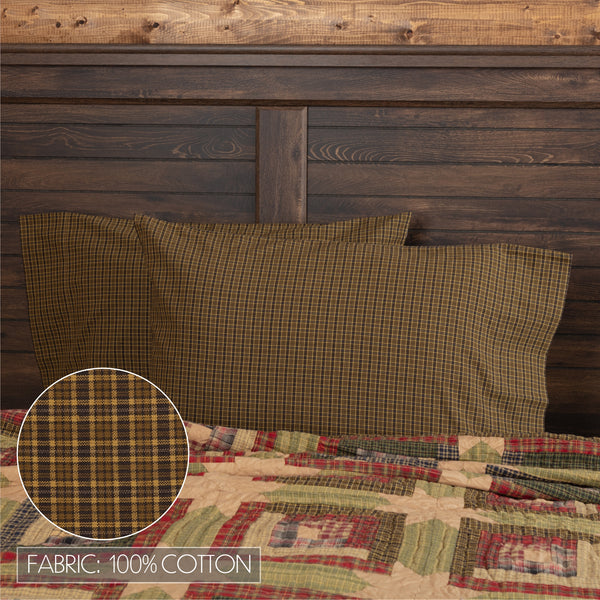 FABRIC: 100% COTTON