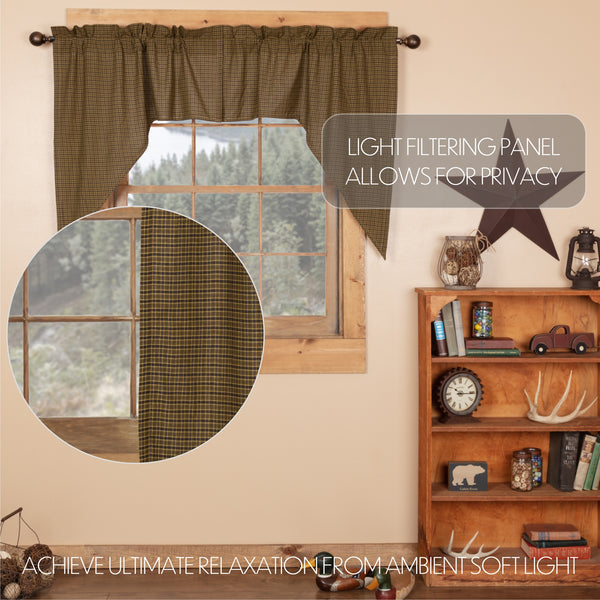 LIGHT FILTERING PANEL
ALLOWS FOR PRIVACY

ACHIEVE ULTIMATE RELAXATION FROM AMBIENT SOFT LIGHT