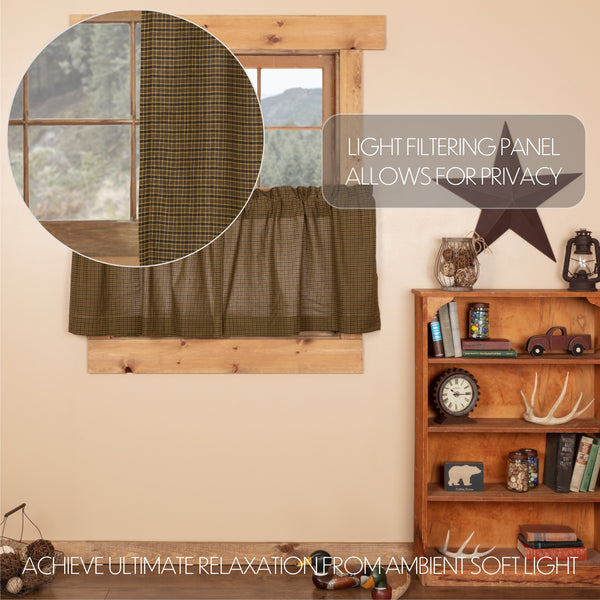 LIGHT FILTERING PANEL ALLOWS FOR PRIVACY

ACHIEVE ULTIMATE RELAXATION FROM AMBIENT SOFT LIGHT