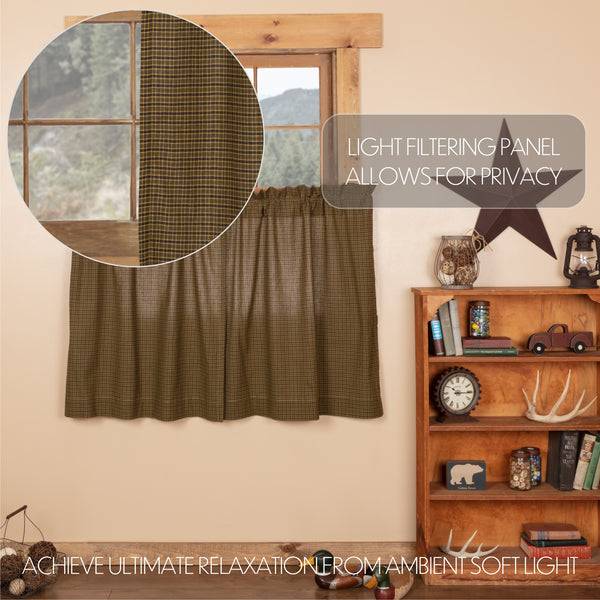 LIGHT FILTERING PANEL ALLOWS FOR PRIVACY

ACHIEVE ULTIMATE RELAXATION FROM AMBIENT SOFT LIGHT