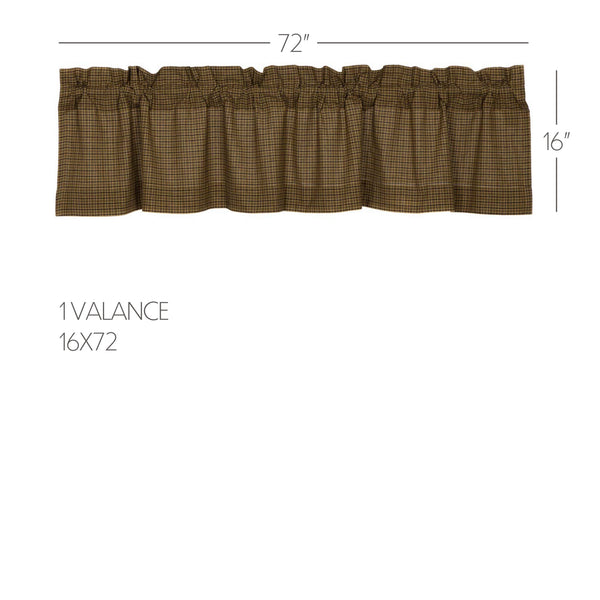 72"

16"

1 VALANCE
16X72