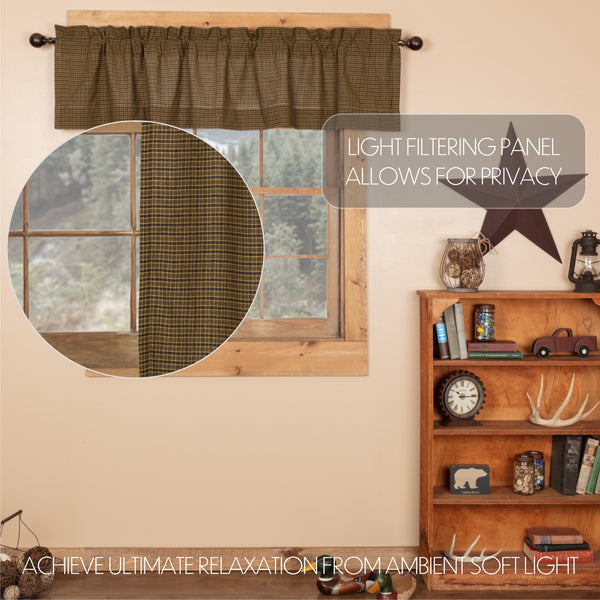 LIGHT FILTERING PANEL
ALLOWS FOR PRIVACY

ACHIEVE ULTIMATE RELAXATION FROM AMBIENT SOFT LIGHT