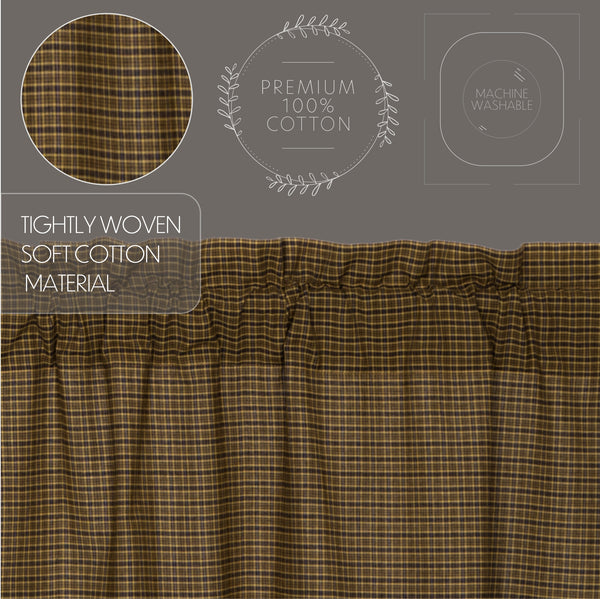 PREMIUM
100%
COTTON

MACHINE
WASHABLE

TIGHTLY WOVEN
SOFT COTTON
MATERIAL