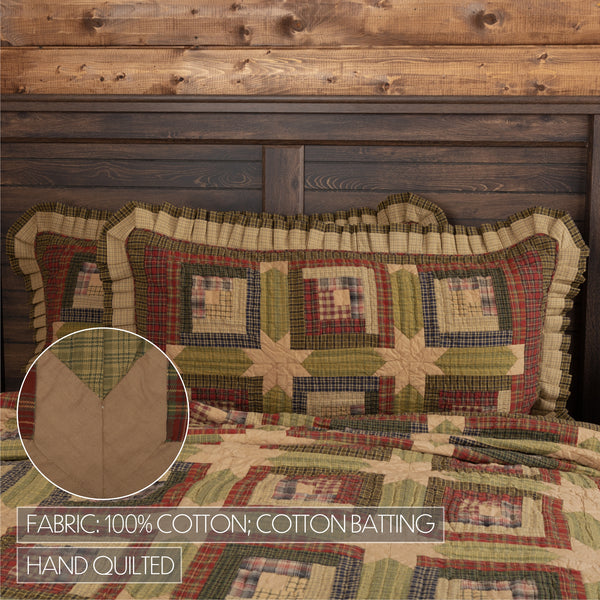 FABRIC: 100% COTTON; COTTON BATTING

HAND QUILTED