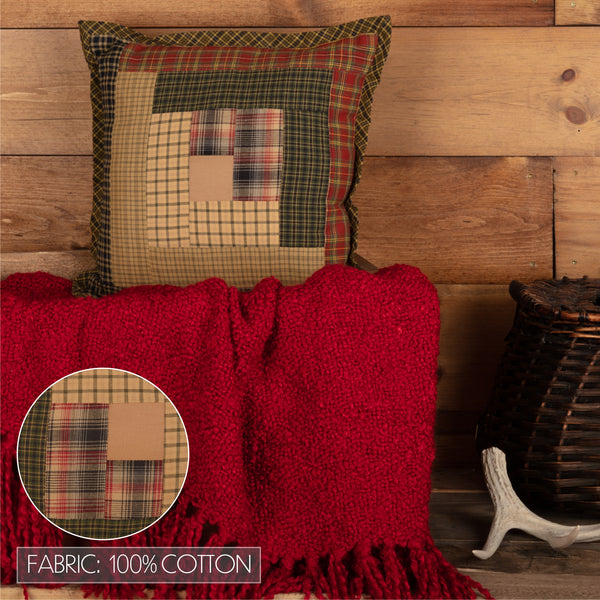 FABRIC: 100% COTTON