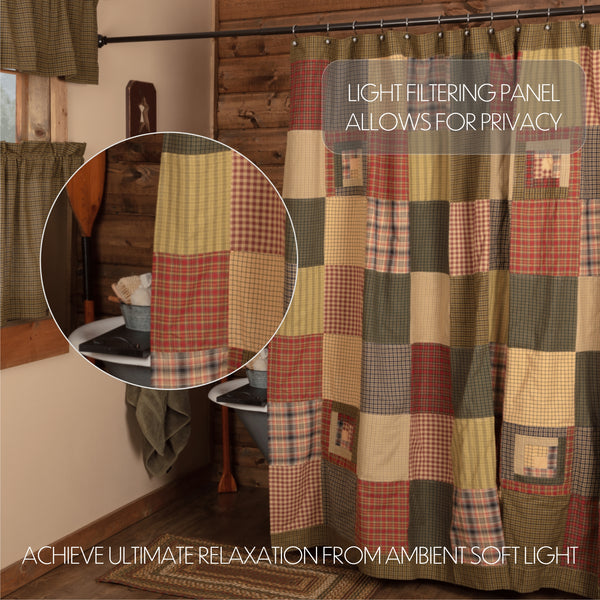 LIGHT FILTERING PANEL
ALLOWS FOR PRIVACY

ACHIEVE ULTIMATE RELAXATION FROM AMBIENT SOFT LIGHT