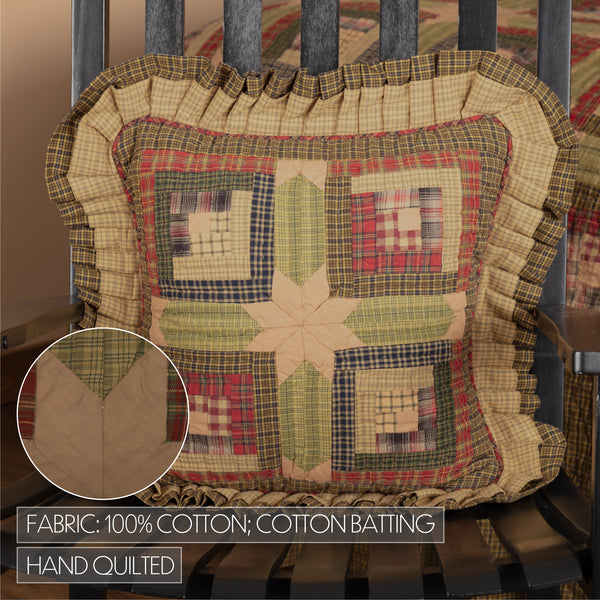 FABRIC: 100% COTTON; COTTON BATTING

HAND QUILTED