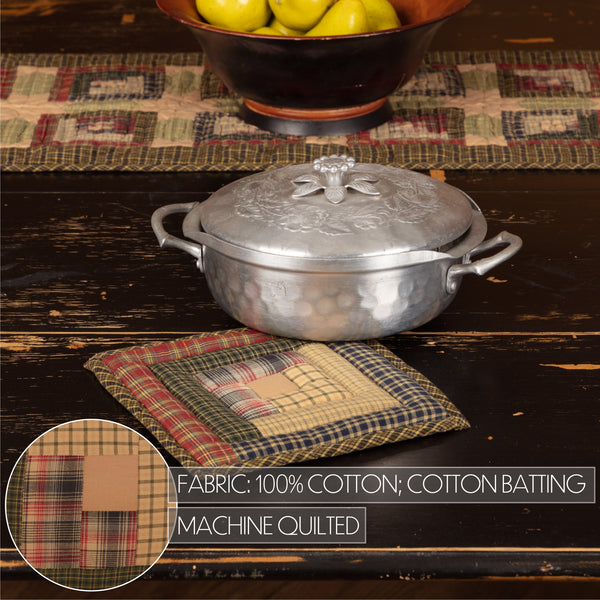 FABRIC: 100% COTTON; COTTON BATTING

MACHINE QUILTED