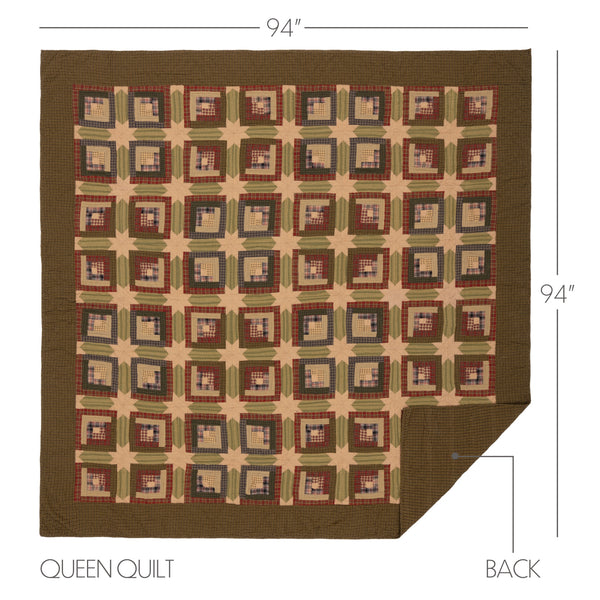 94"

94"

QUEEN QUILT

BACK