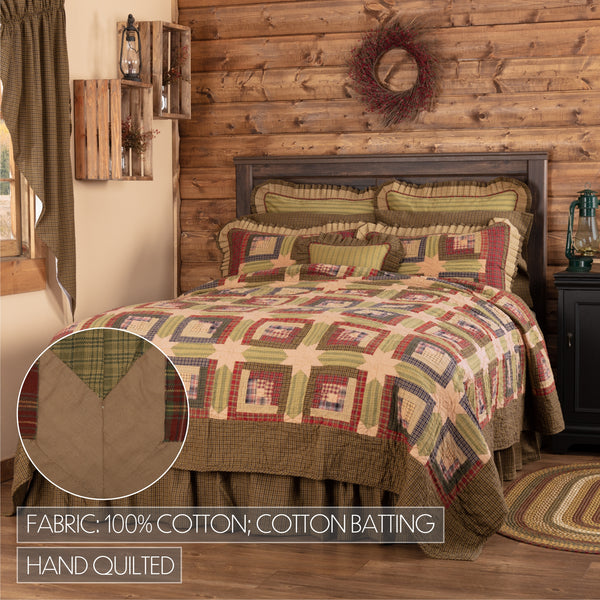 FABRIC: 100% COTTON; COTTON BATTING

HAND QUILTED