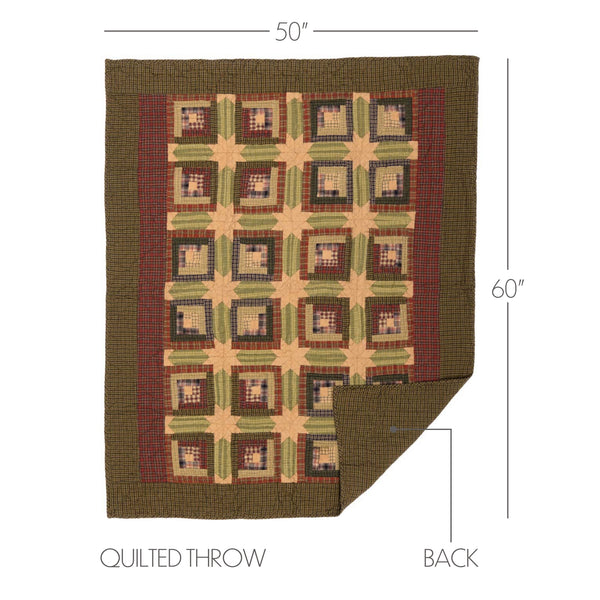 50″

60″

QUILTED THROW

BACK