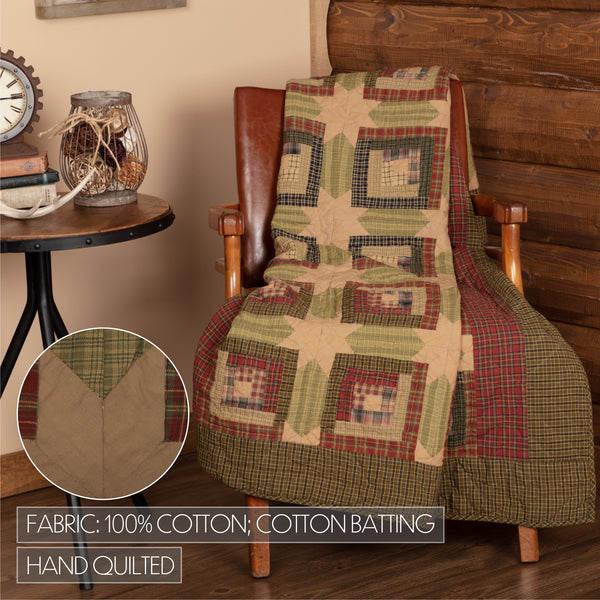 FABRIC: 100% COTTON; COTTON BATTING

HAND QUILTED