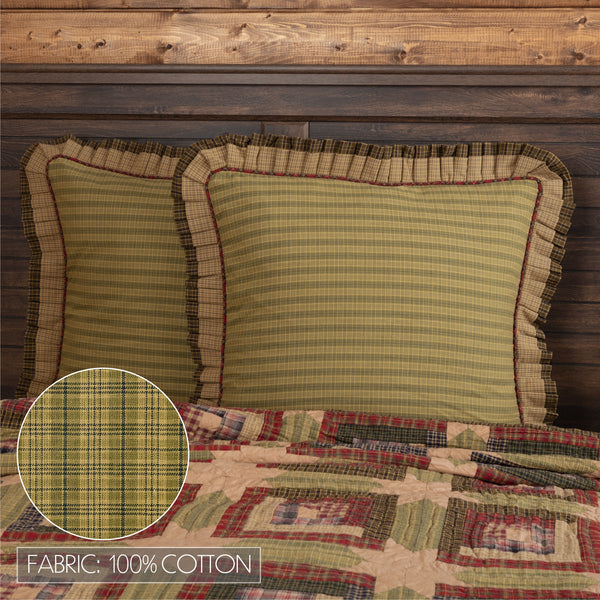 FABRIC: 100% COTTON