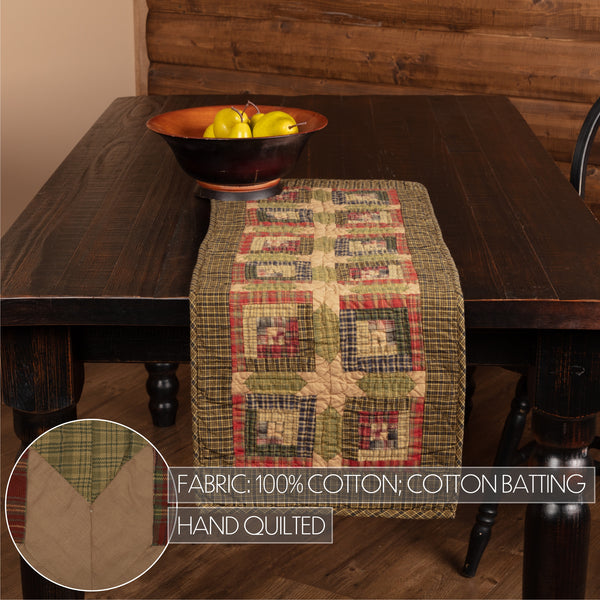 FABRIC: 100% COTTON; COTTON BATTING
HAND QUILTED