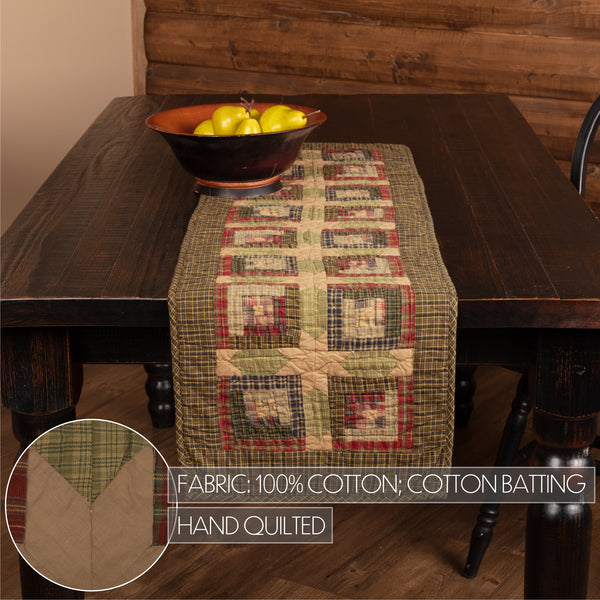 FABRIC: 100% COTTON; COTTON BATTING

HAND QUILTED