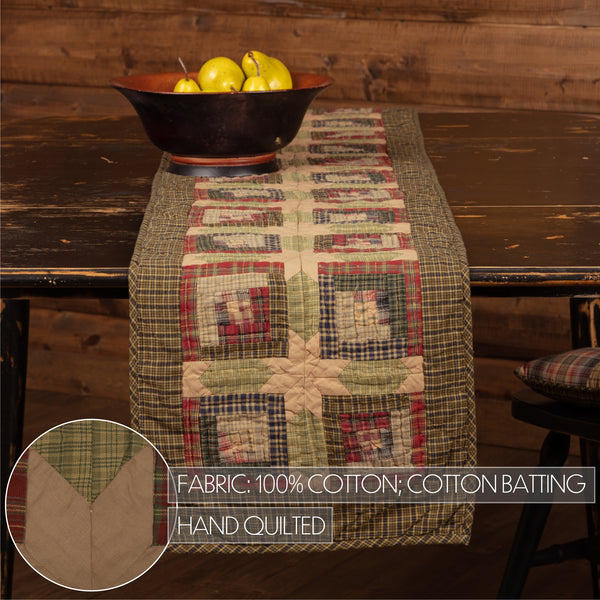 FABRIC: 100% COTTON; COTTON BATTING

HAND QUILTED