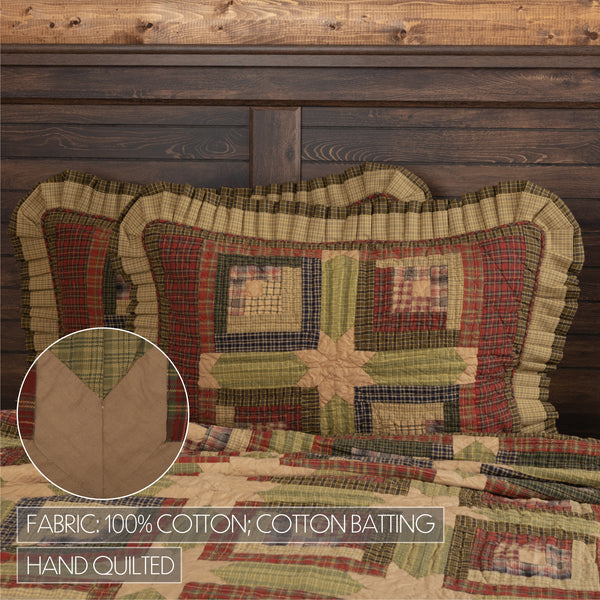 FABRIC: 100% COTTON; COTTON BATTING

HAND QUILTED