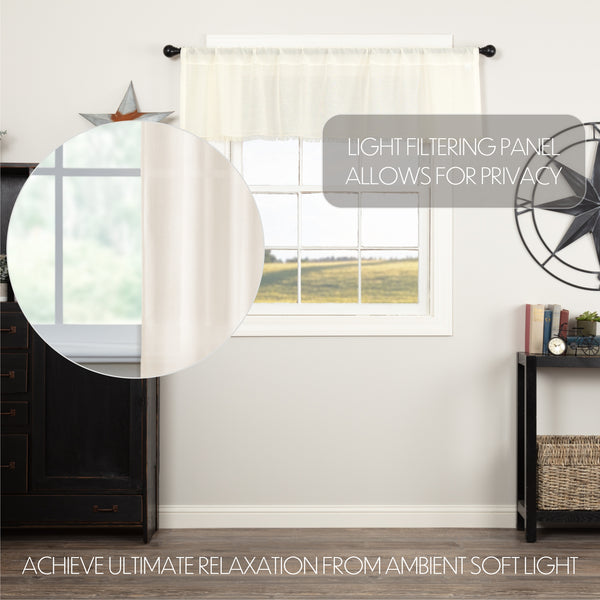 LIGHT FILTERING PANEL
ALLOWS FOR PRIVACY

ACHIEVE ULTIMATE RELAXATION FROM AMBIENT SOFT LIGHT