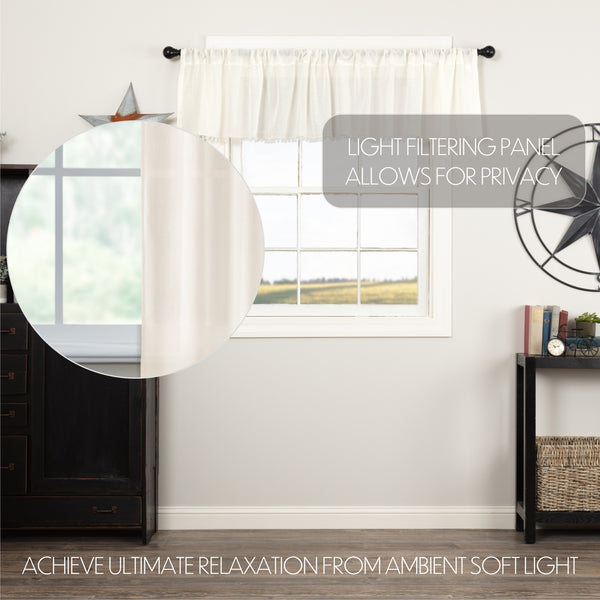 LIGHT FILTERING PANEL ALLOWS FOR PRIVACY

ACHIEVE ULTIMATE RELAXATION FROM AMBIENT SOFT LIGHT