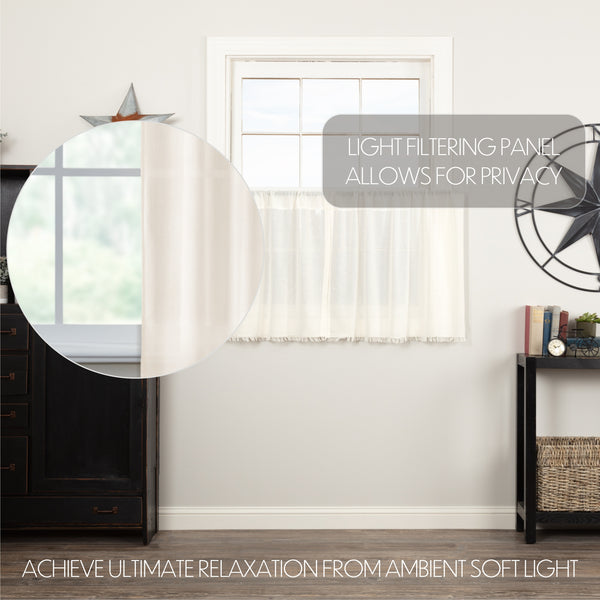 LIGHT FILTERING PANEL
ALLOWS FOR PRIVACY

ACHIEVE ULTIMATE RELAXATION FROM AMBIENT SOFT LIGHT