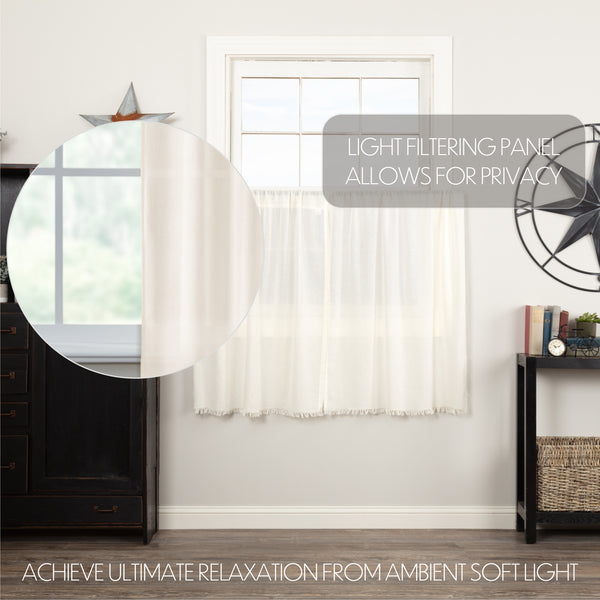 LIGHT FILTERING PANEL ALLOWS FOR PRIVACY

ACHIEVE ULTIMATE RELAXATION FROM AMBIENT SOFT LIGHT