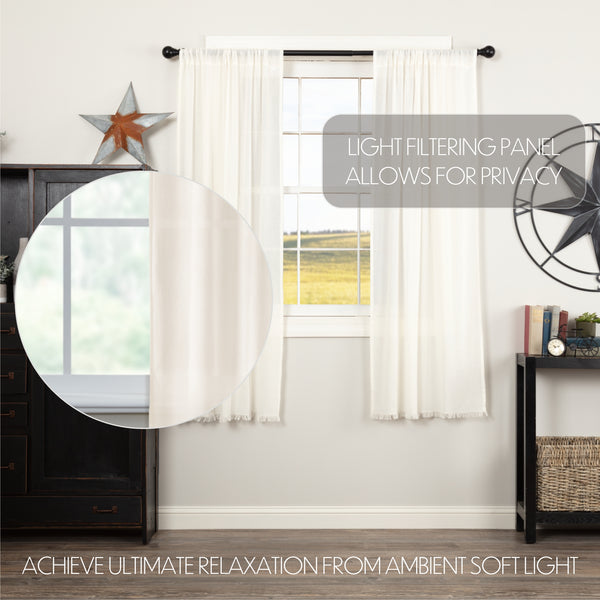 LIGHT FILTERING PANEL ALLOWS FOR PRIVACY

ACHIEVE ULTIMATE RELAXATION FROM AMBIENT SOFT LIGHT